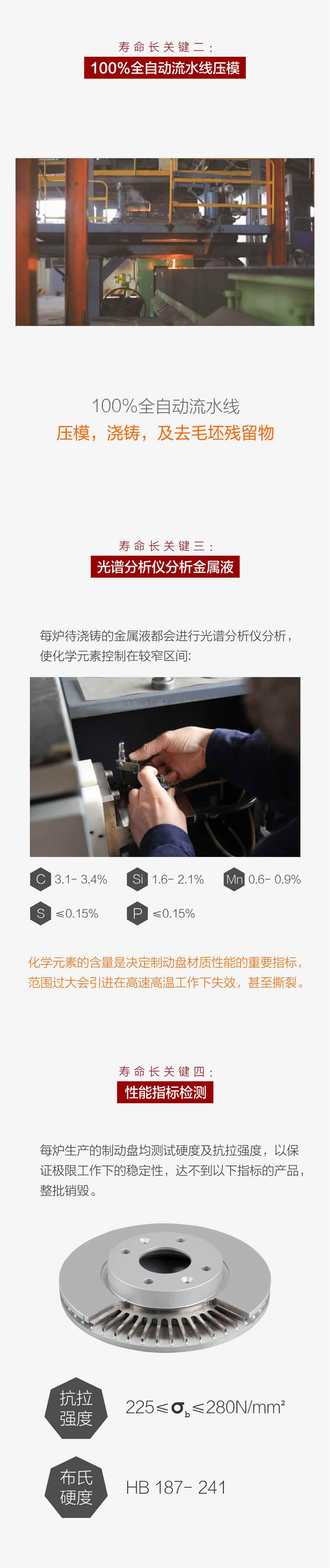 寿命长关键二：
100%全自动流水线压模

100%全自动流水线
压模，浇铸，及去毛坯残留物

寿命长关键三：
光谱分析仪分析金属液

每炉待浇铸的金属液都会进行光谱分析仪分析，使化学元素控制在较窄区间:

C 3.1- 3.4%
Si 1.6- 2.1%
Mn 0.6- 0.9%
S ≤0.15%
P ≤0.15%

化学元素的含量是决定制动盘材质性能的重要指标，范围过大会引进在高速高温工作下失效，甚至撕裂。

寿命长关键四：
性能指标检测

每炉生产的制动盘均测试硬度及抗拉强度，以保证极限工作下的稳定性，达不到以下指标的产品，整批销毁。

抗拉强度
$225 \leq \sigma_b \leq 280N/mm^2$

布氏硬度
HB 187- 241